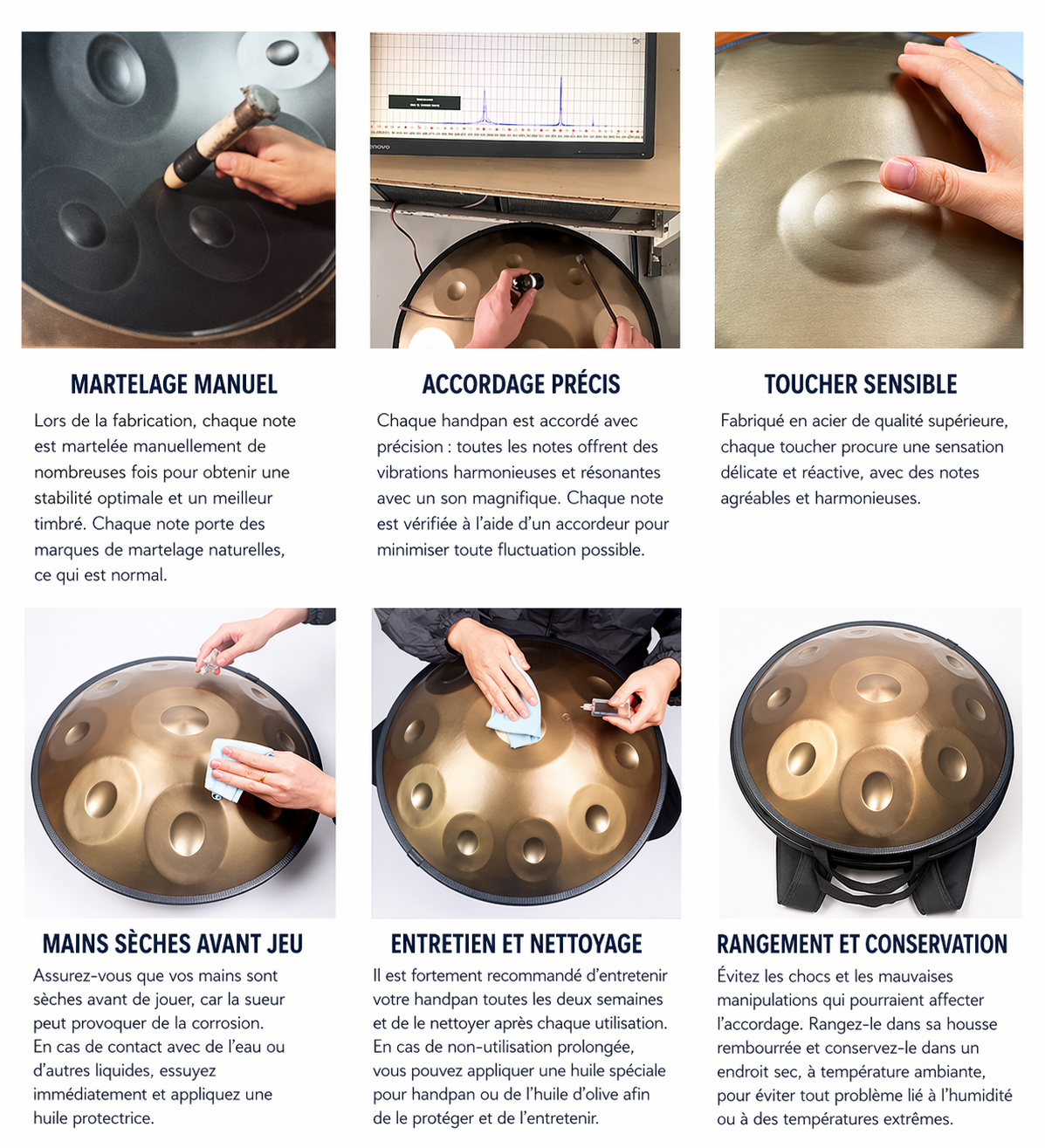 MARTELAGE MANUEL

Lors de la fabrication, chaque note est martelée manuellement de nombreuses fois pour obtenir une stabilité optimale et un meilleur timbré. Chaque note porte des marques de martelage naturelles, ce qui est normal.

ACCORDAGE PRÉCIS

Chaque handpan est accordé avec précision : toutes les notes offrent des vibrations harmonieuses et résonantes avec un son magnifique. Chaque note est vérifiée à l'aide d'un accordeur pour minimiser toute fluctuation possible.

TOUCHER SENSIBLE

Fabriqué en acier de qualité supérieure, chaque toucher procure une sensation délicate et réactive, avec des notes agréables et harmonieuses.

MAINS SÈCHES AVANT JEU

Assurez-vous que vos mains sont sèches avant de jouer, car la sueur peut provoquer de la corrosion.
En cas de contact avec de l'eau ou d'autres liquides, essuyez immédiatement et appliquez une huile protectrice.

ENTRETIEN ET NETTOYAGE

Il est fortement recommandé d'entretenir votre handpan toutes les deux semaines et de le nettoyer après chaque utilisation.
En cas de non-utilisation prolongée, vous pouvez appliquer une huile spéciale pour handpan ou de l'huile d'olive afin de le protéger et de l'entretenir.

RANGEMENT ET CONSERVATION

Évitez les chocs et les mauvaises manipulations qui pourraient affecter l'accordage. Rangez-le dans sa housse rembourrée et conservez-le dans un endroit sec, à température ambiante, pour éviter tout problème lié à l'humidité ou à des températures extrêmes.