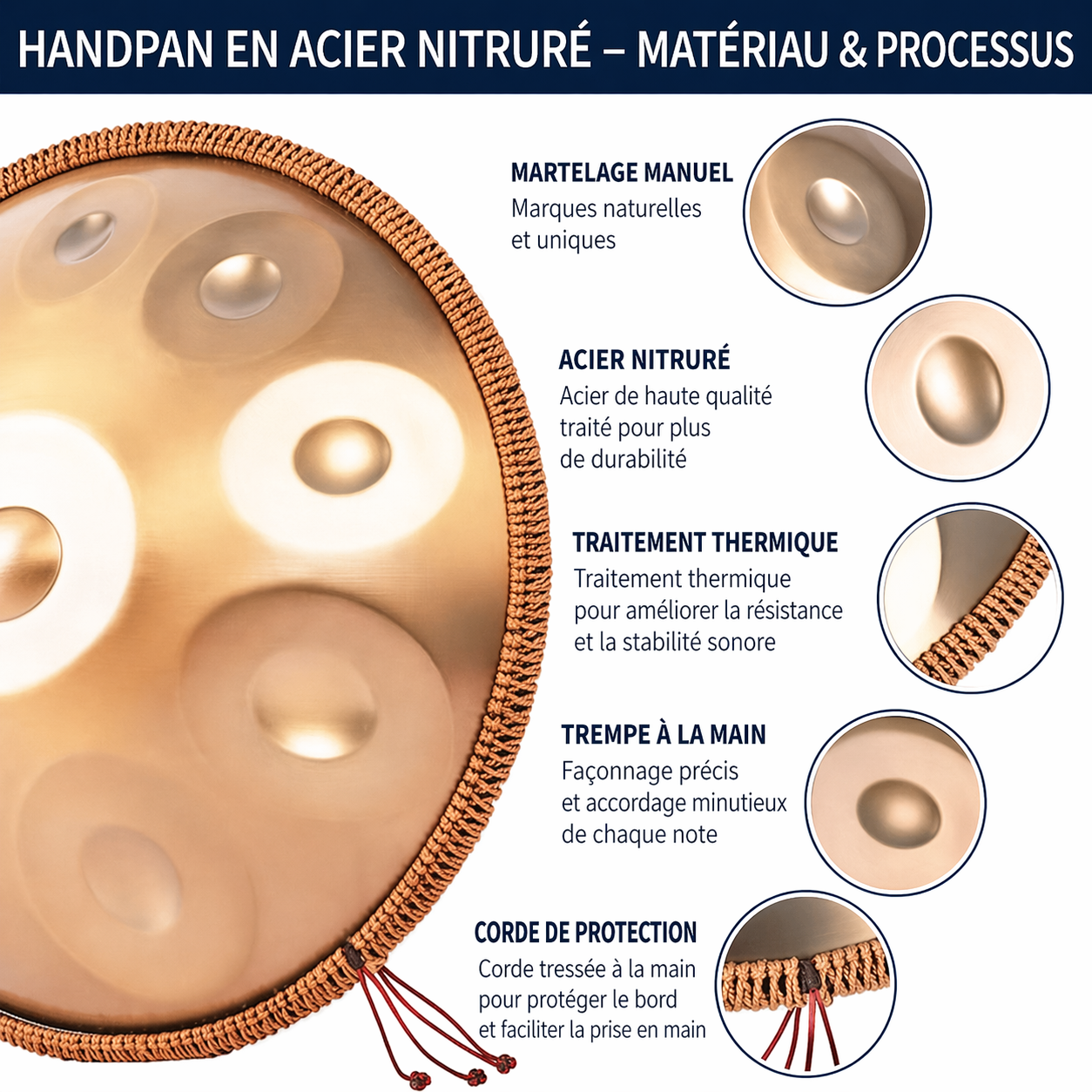 HANDPAN EN ACIER NITRURÉ – MATÉRIAU & PROCESSUS

MARTELAGE MANUEL
Marques naturelles et uniques

ACIER NITRURÉ
Acier de haute qualité traité pour plus de durabilité

TRAITEMENT THERMIQUE
Traitement thermique pour améliorer la résistance et la stabilité sonore

TREMPE À LA MAIN
Façonnage précis et accordage minutieux de chaque note

CORDE DE PROTECTION
Corde tressée à la main pour protéger le bord et faciliter la prise en main