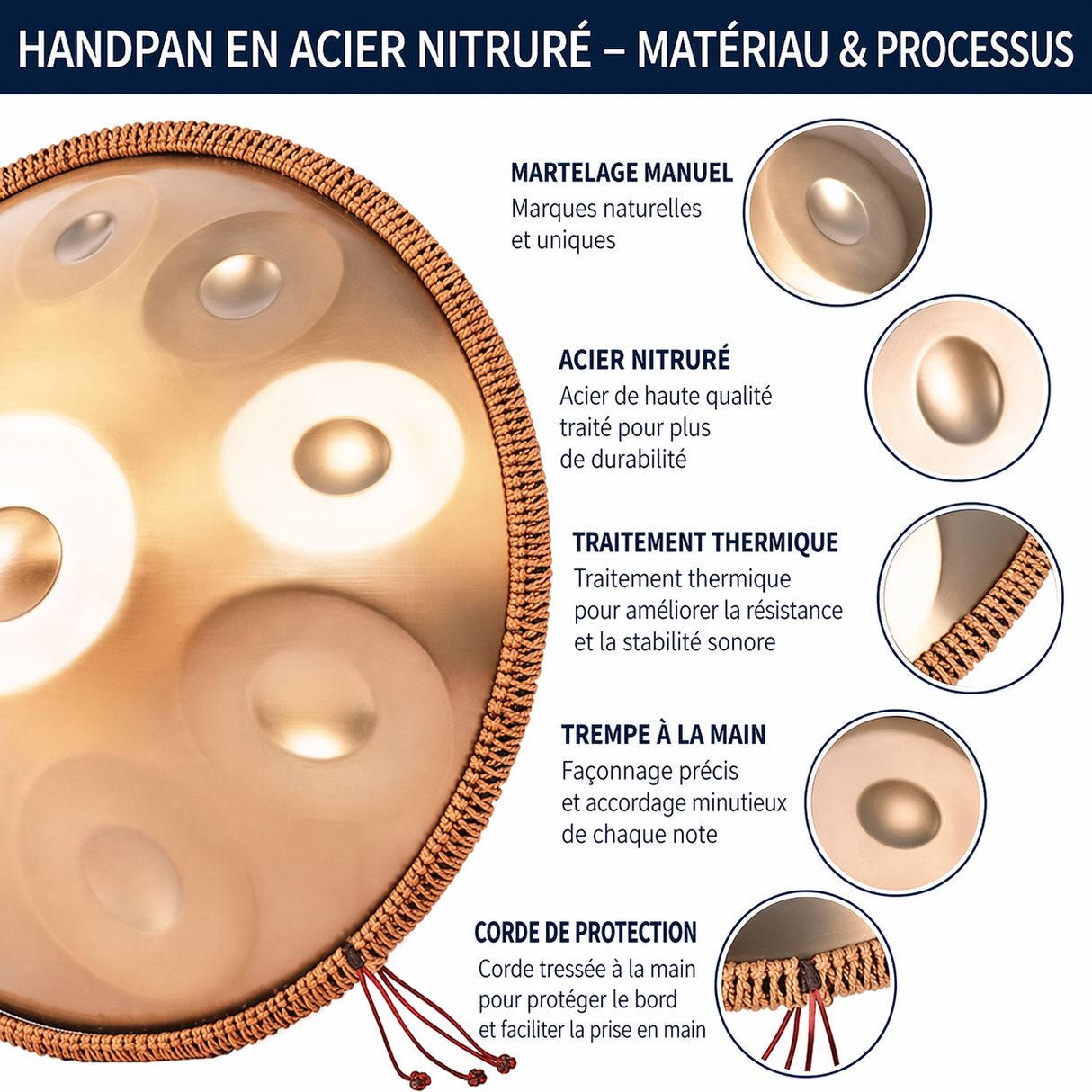 HANDPAN EN ACIER NITRURÉ – MATÉRIAU & PROCESSUS

MARTELAGE MANUEL
Marques naturelles et uniques

ACIER NITRURÉ
Acier de haute qualité traité pour plus de durabilité

TRAITEMENT THERMIQUE
Traitement thermique pour améliorer la résistance et la stabilité sonore

TREMPE À LA MAIN
Façonnage précis et accordage minutieux de chaque note

CORDE DE PROTECTION
Corde tressée à la main pour protéger le bord et faciliter la prise en main